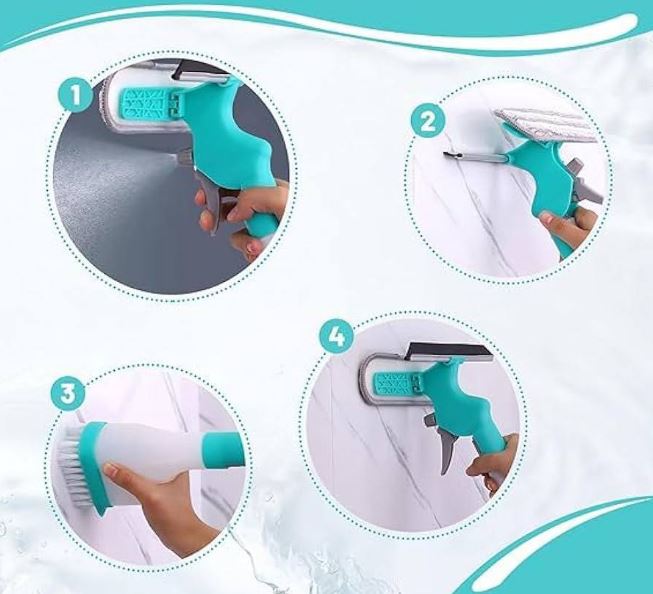 1

2

3

4